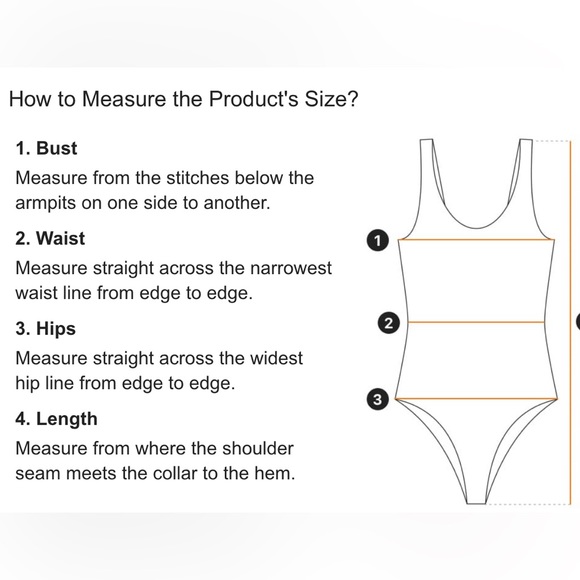 How to Measure the Product's Size?

1. Bust

Measure from the stitches below the armpits on one side to another.

2. Waist

Measure straight across the narrowest waist line from edge to edge.

3. Hips

Measure straight across the widest hip line from edge to edge.

4. Length

Measure from where the shoulder seam meets the collar to the hem.

1

2

3